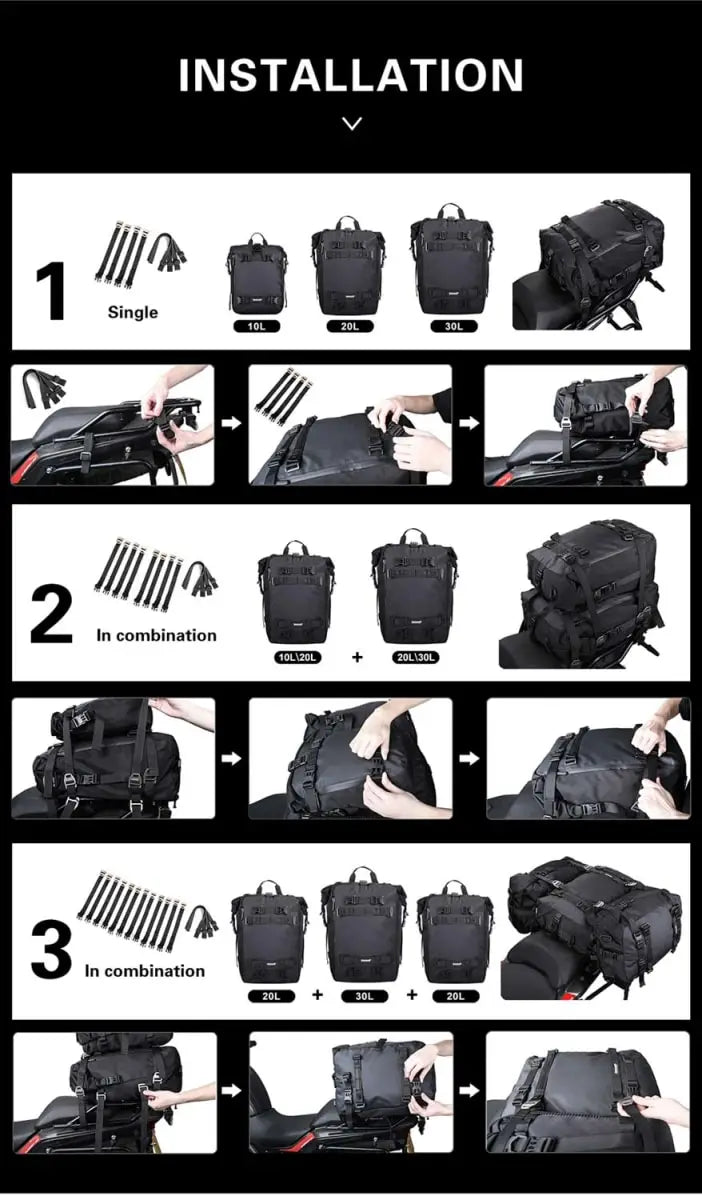 INSTALLATION

1 Single

10L 20L 30L

2 In combination

10L\20L + 20L\30L

3 In combination

20L + 30L + 20L