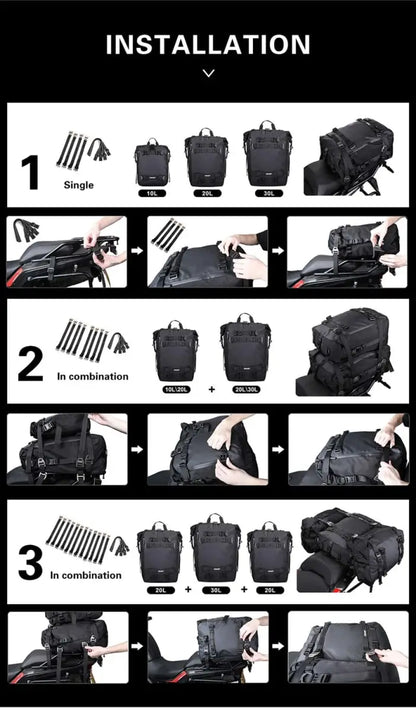 INSTALLATION

1

Single

10L

20L

30L

2

In combination

10L\20L

+

20L\30L

3

In combination

20L

+

30L

+

20L