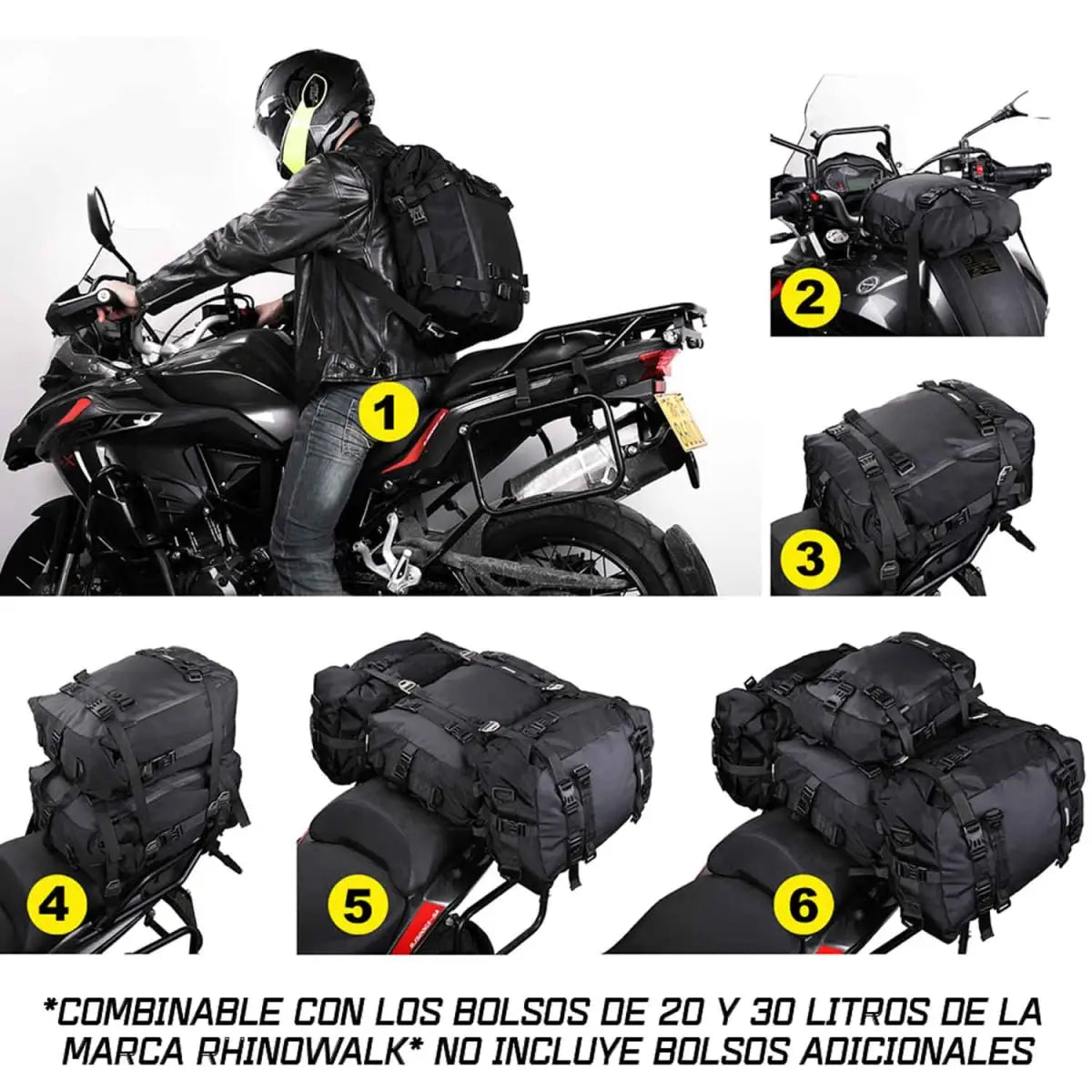 1

2

3

4

5

6

*COMBINABLE CON LOS BOLSOS DE 20 Y 30 LITROS DE LA MARCA RHINOWALK* NO INCLUYE BOLSOS ADICIONALES