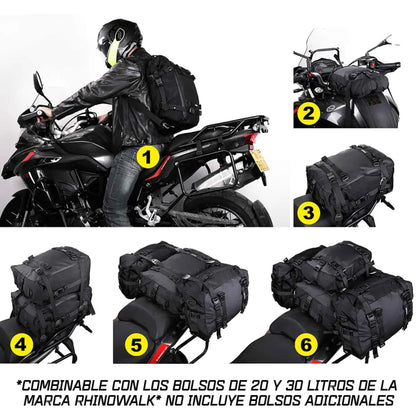 1

2

3

4

5

6

*COMBINABLE CON LOS BOLSOS DE 20 Y 30 LITROS DE LA MARCA RHINOWALK* NO INCLUYE BOLSOS ADICIONALES